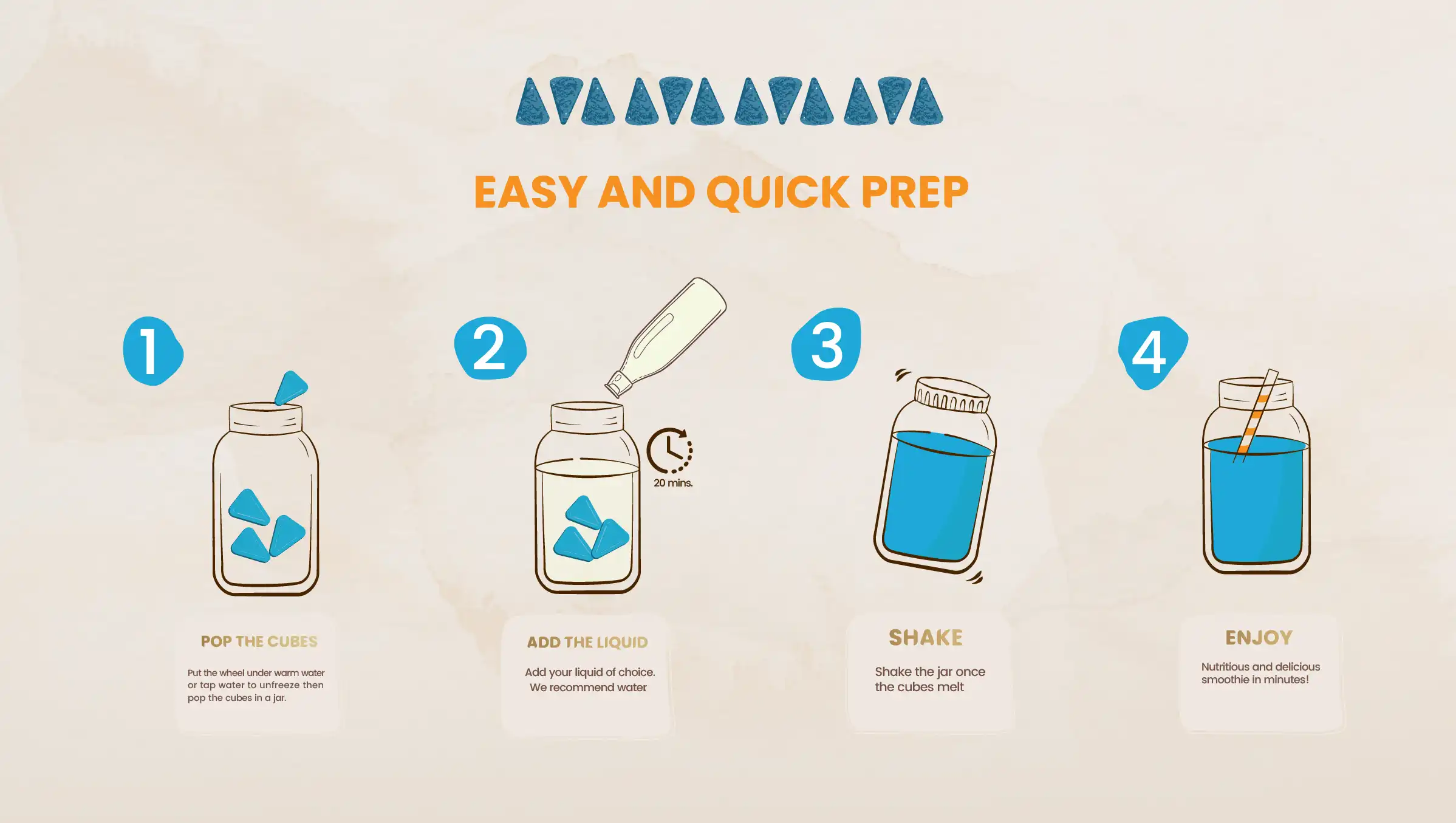 EASY AND QUICK PREP

1

POP THE CUBES

Put the wheel under warm water or tap water to unfreeze then pop the cubes in a jar.

2

20 mins.

ADD THE LIQUID

Add your liquid of choice. We recommend water

3

SHAKE

Shake the jar once the cubes melt

4

ENJOY

Nutritious and delicious smoothie in minutes!